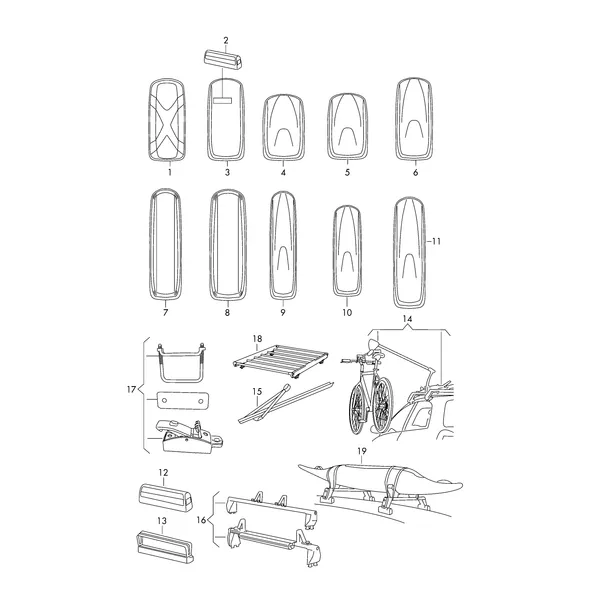 2
1
3
4
5
6
7
8
9
10
11
14
18
17
15
19
12
16
13