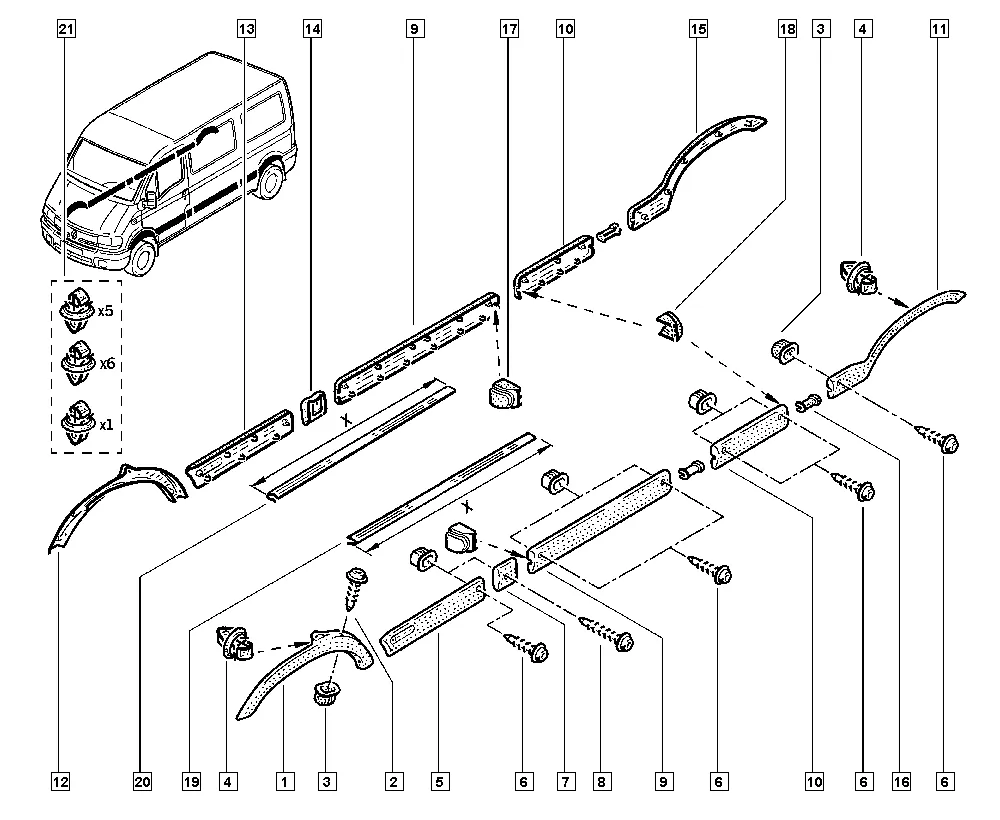 21
13
14
9
17
10
15
18
3
4
11

x5
x6
x1

X
X

12
20
19
4
1
3
2
5
6
7
8
9
6
10
6
16
6