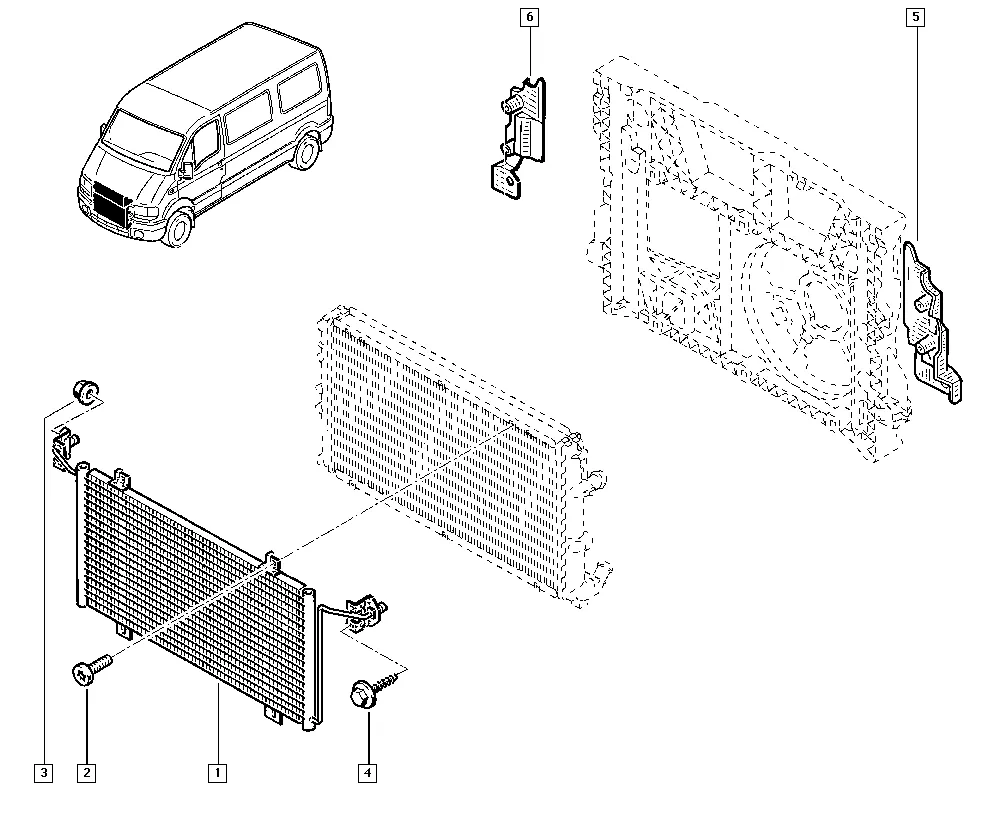 6
5
3
2
1
4