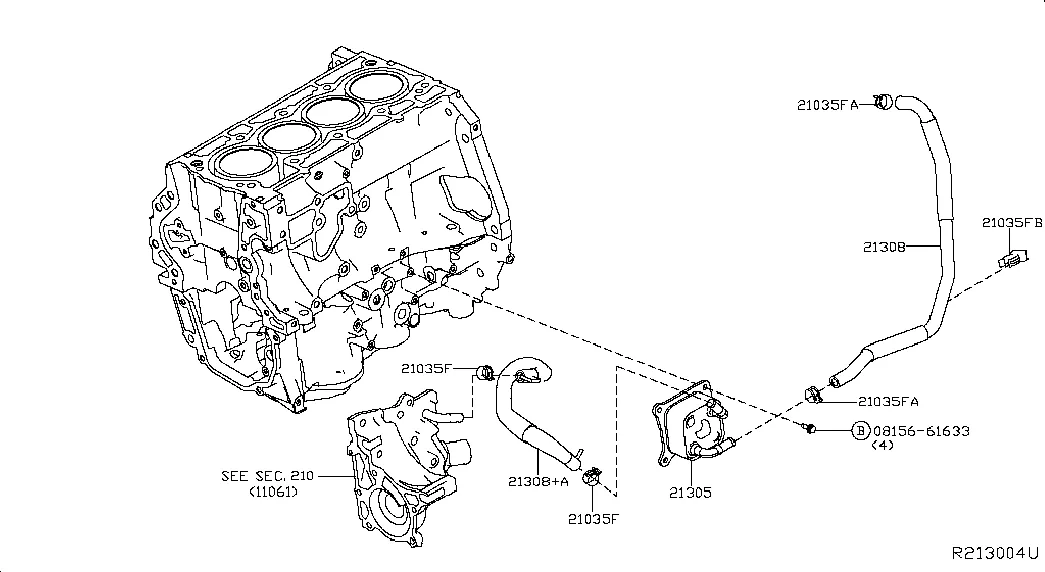 21035FA
21035FB
21308
21035F
21035FA
B 08156-61633
(4)
SEE SEC. 210
(11061)
21308+A
21305
21035F
R213004U