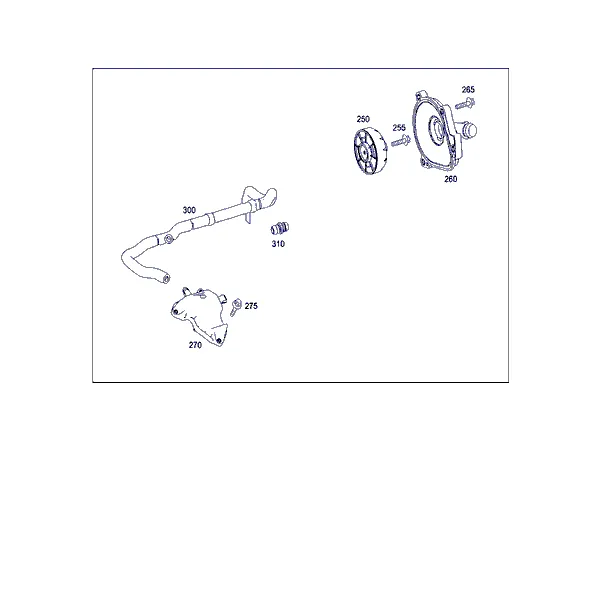 265
250
255
260
300
310
275
270