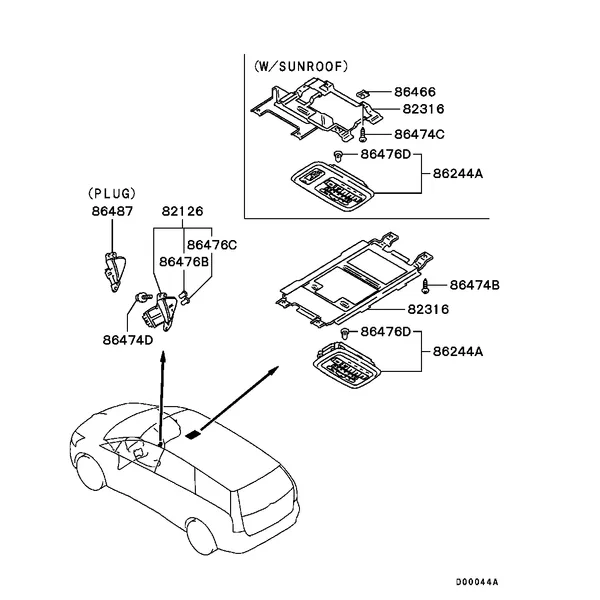 (W/SUNROOF)
86466
82316
86474C
86476D
86244A

(PLUG)
86487
82126
86476C
86476B
86474D

86474B
82316
86476D
86244A

D00044A