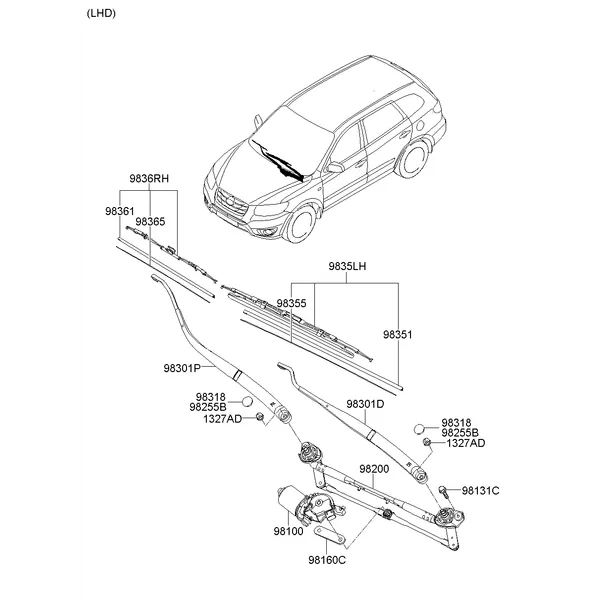 (LHD)

9836RH
98361
98365
9835LH
98355
98351
98301P
98318
98255B
1327AD
98301D
98318
98255B
1327AD
98200
98131C
98100
98160C