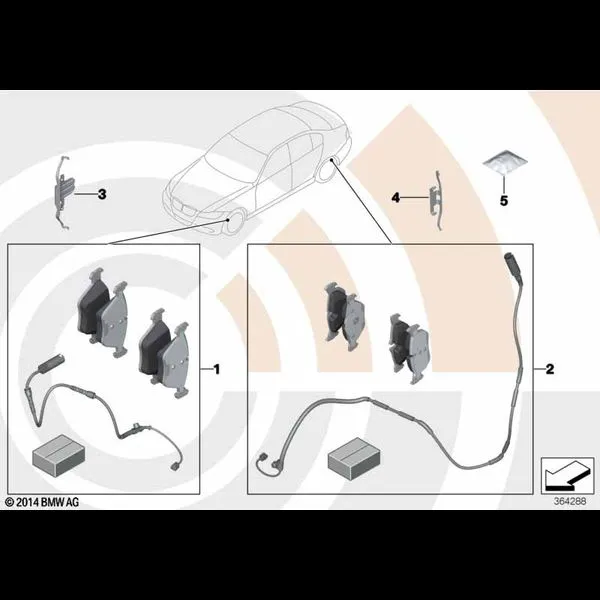 3

4

5

1

2

© 2014 BMW AG

364288