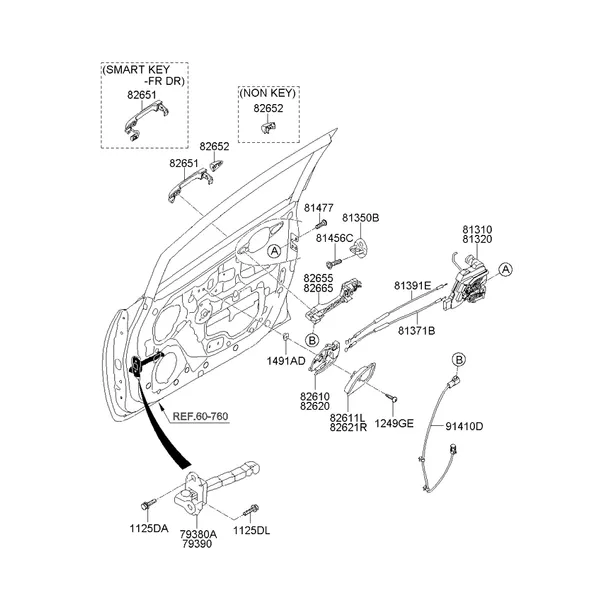 (SMART KEY -FR DR)
82651

(NON KEY)
82652

82652
82651

81477
81350B
81456C
A

81310
81320
A

82655
82665

81391E
81371B

B
1491AD

B

82610
82620

82611L
82621R

1249GE

91410D

REF.60-760

1125DA
79380A
79390
1125DL