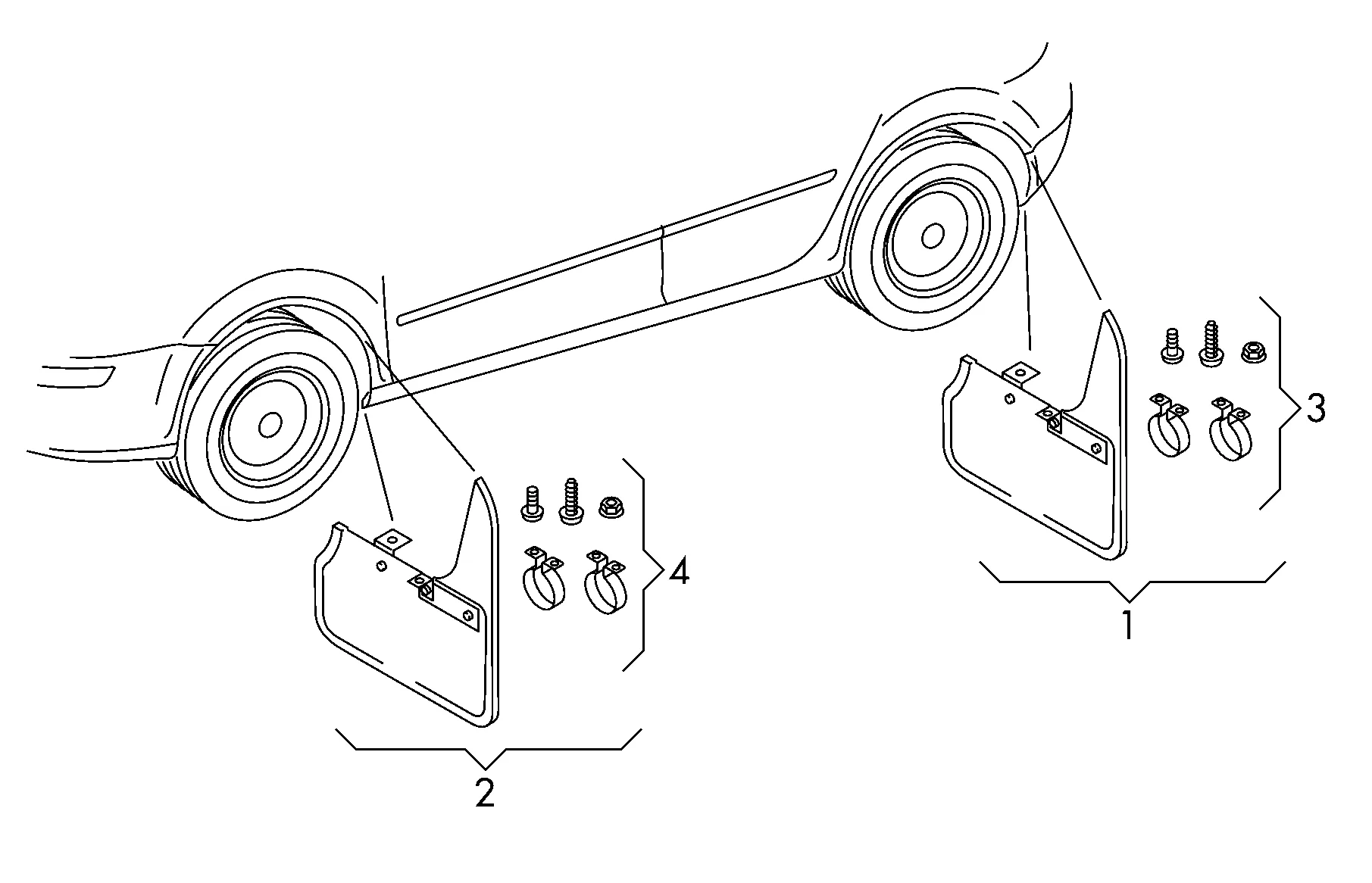 3
4
1
2