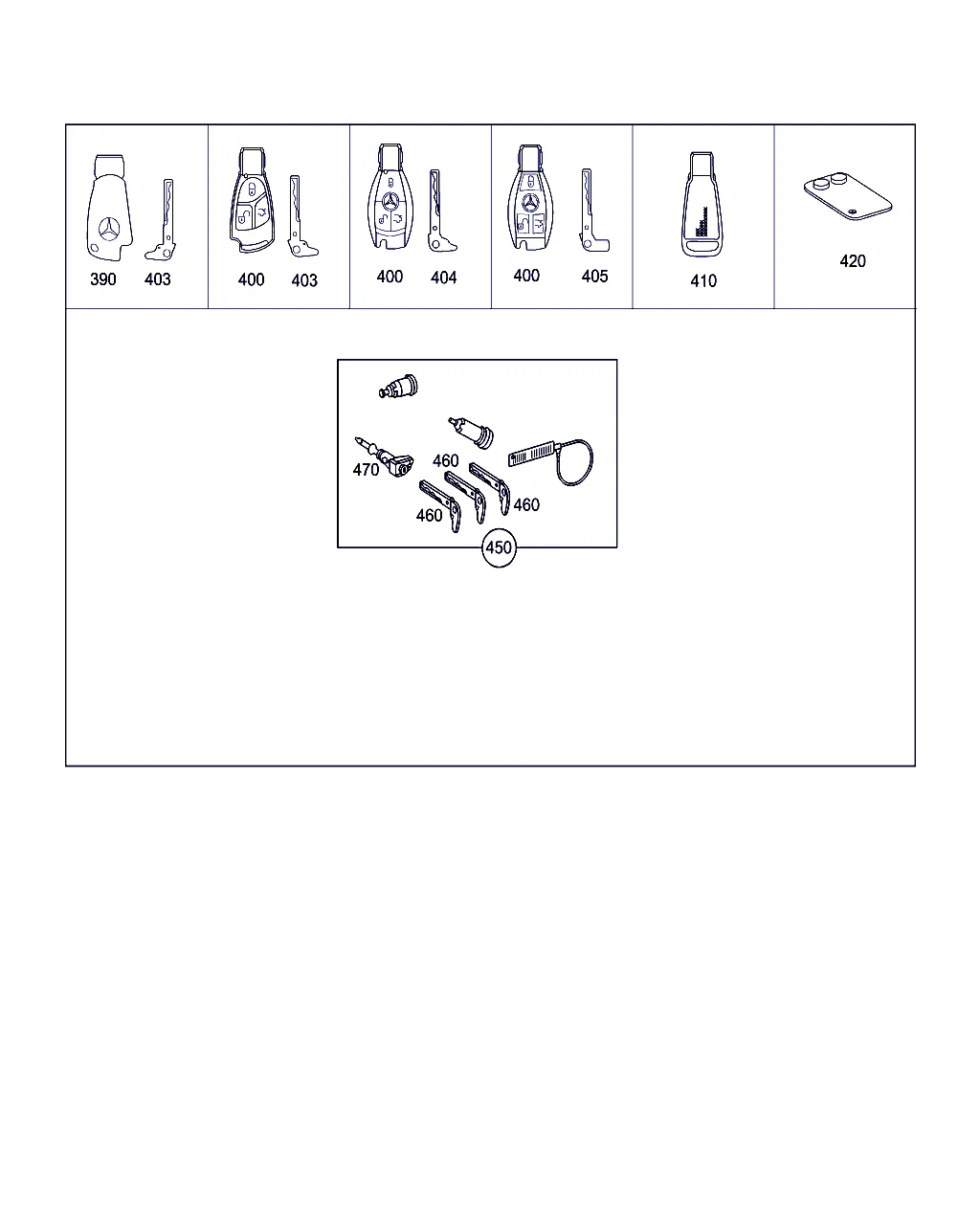 390 403

400 403

400 404

400 405

410

420

470
460
460
460
450