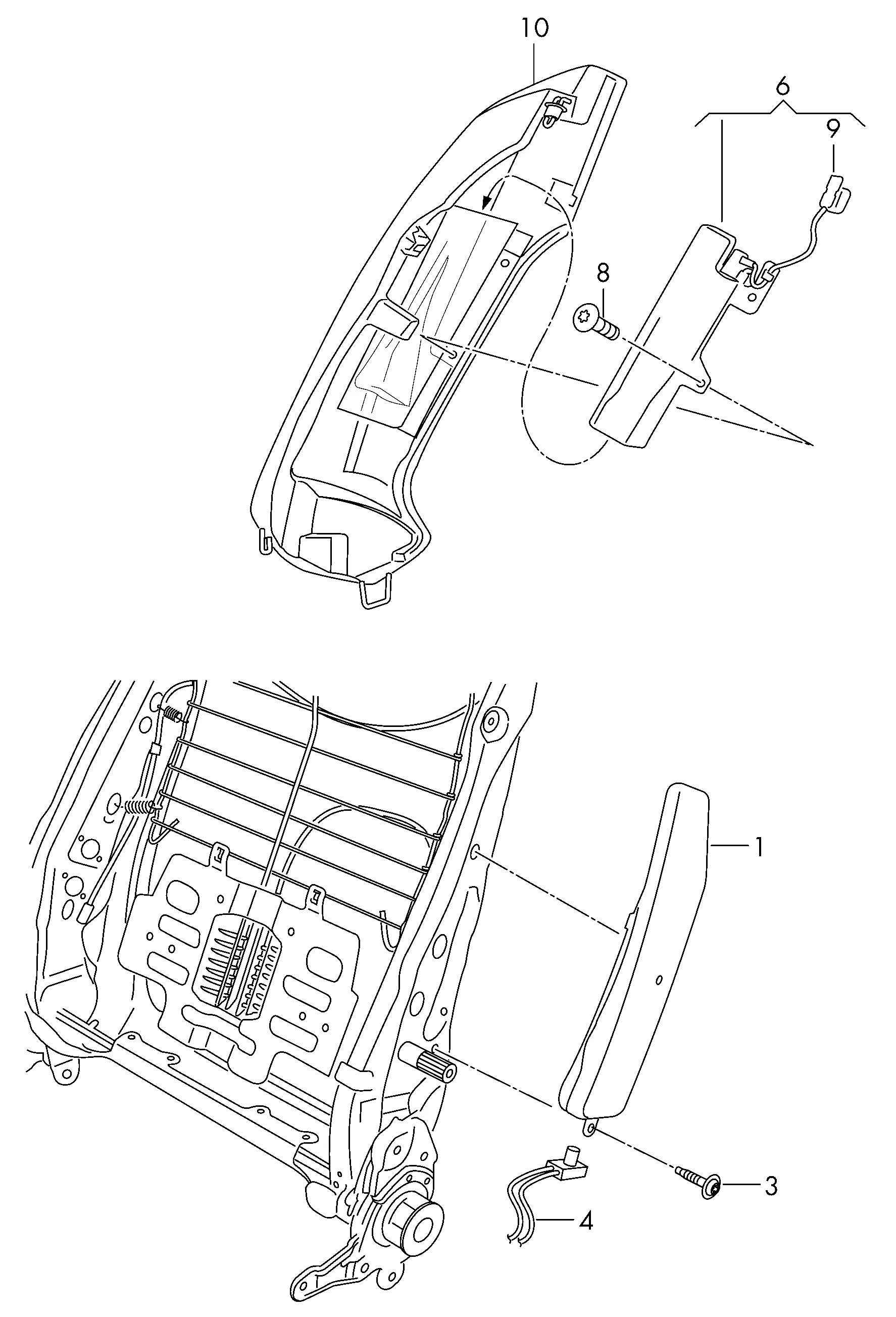 10
6
9
8
1
3
4