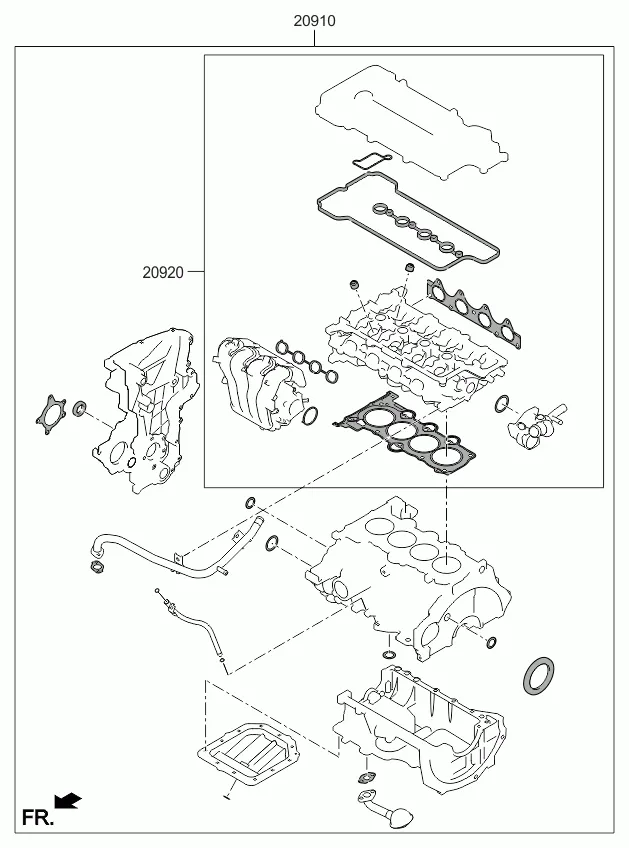 20910

20920

FR.