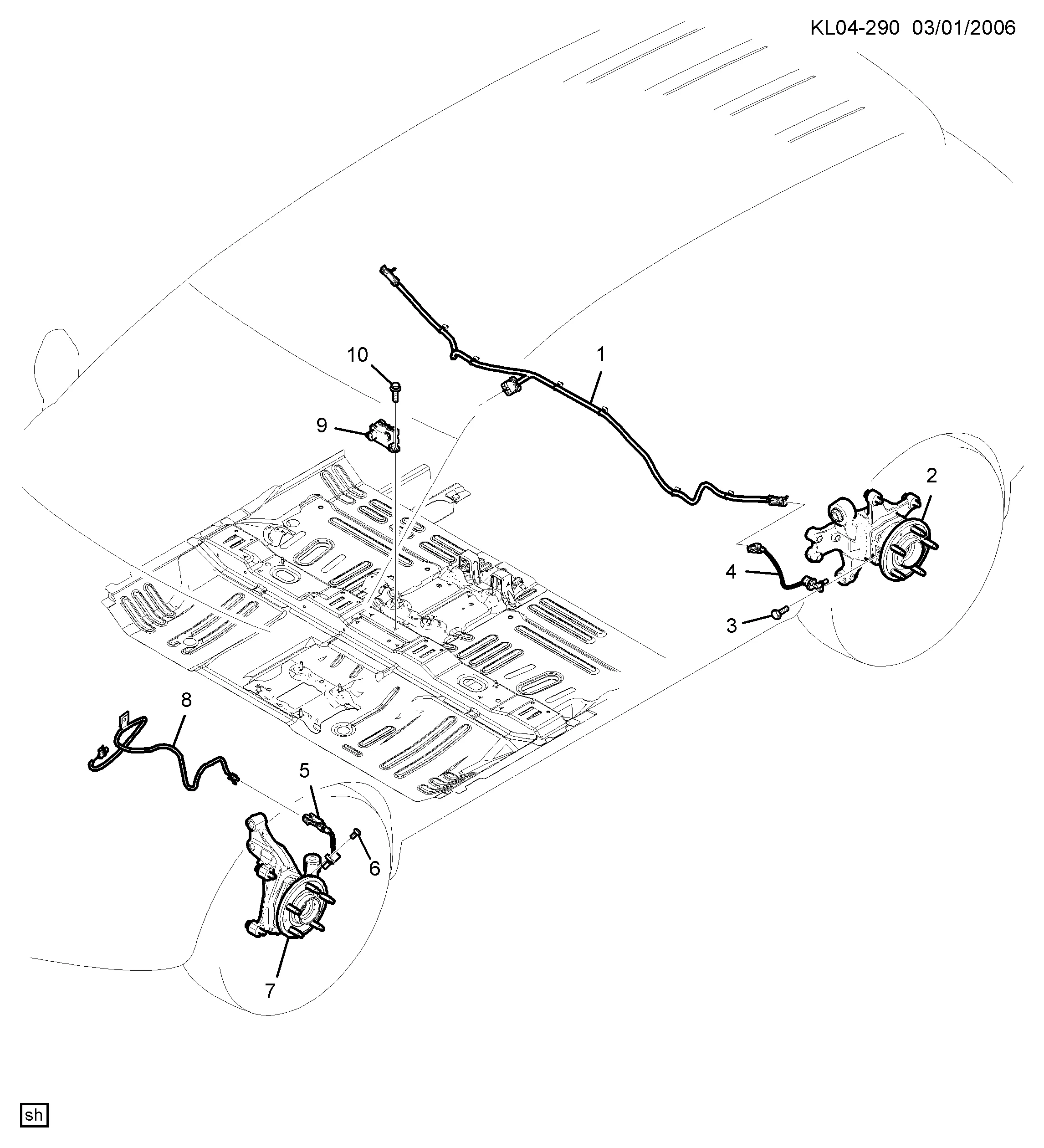 KL04-290 03/01/2006

10
1
9
2
4
3
8
5
6
7

sh