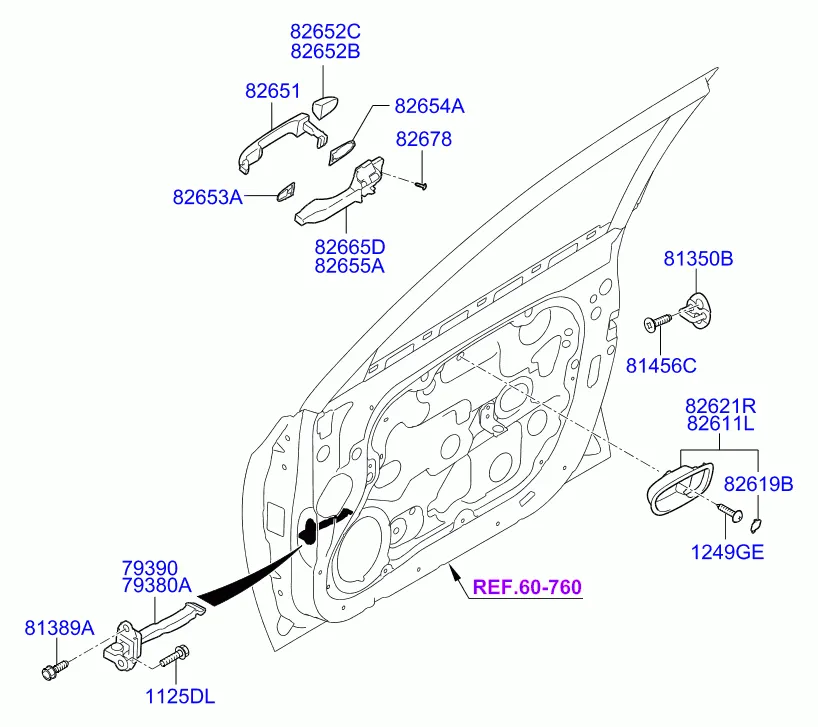 82652C
82652B
82651
82654A
82678
82653A
82665D
82655A
81350B
81456C
82621R
82611L
82619B
1249GE
REF.60-760
79390
79380A
81389A
1125DL