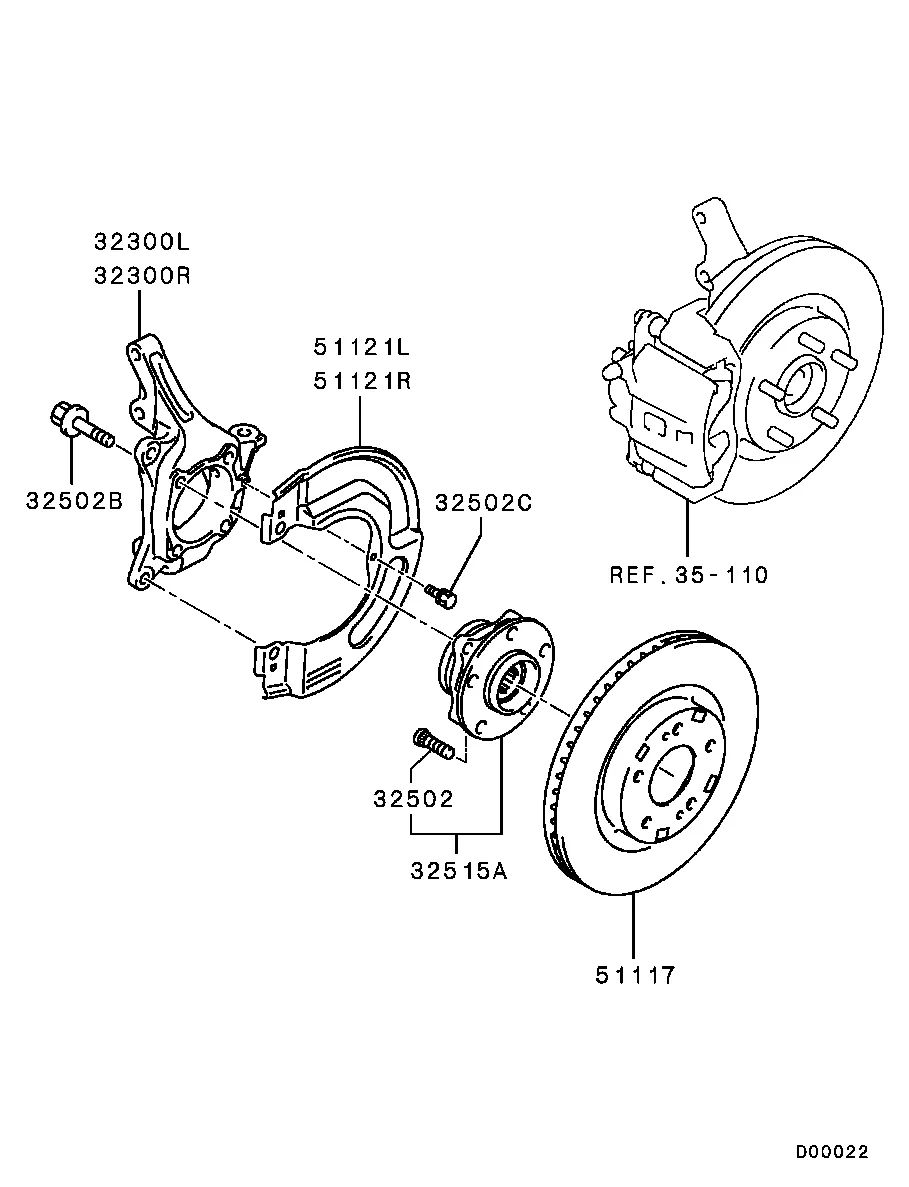 32300L
32300R

51121L
51121R

32502B

32502C

REF.35-110

32502

32515A

51117

D00022