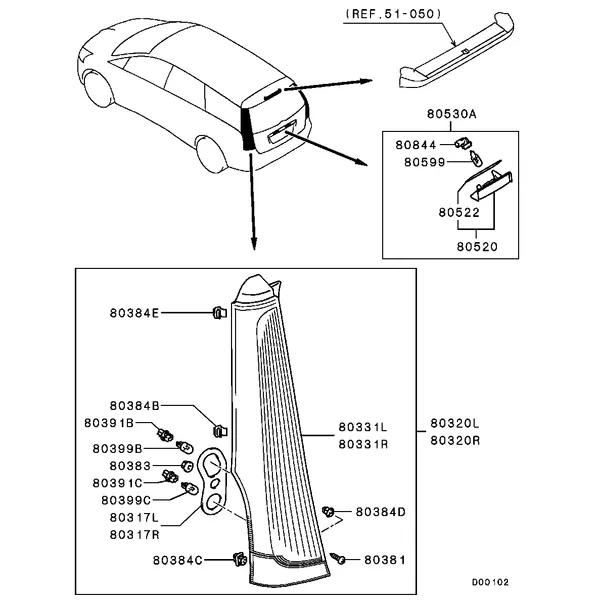 (REF.51-050)

80530A
80844
80599
80522
80520

80384E
80384B
80391B
80399B
80383
80391C
80399C
80317L
80317R
80384C
80331L
80331R
80320L
80320R
80384D
80381

D00102