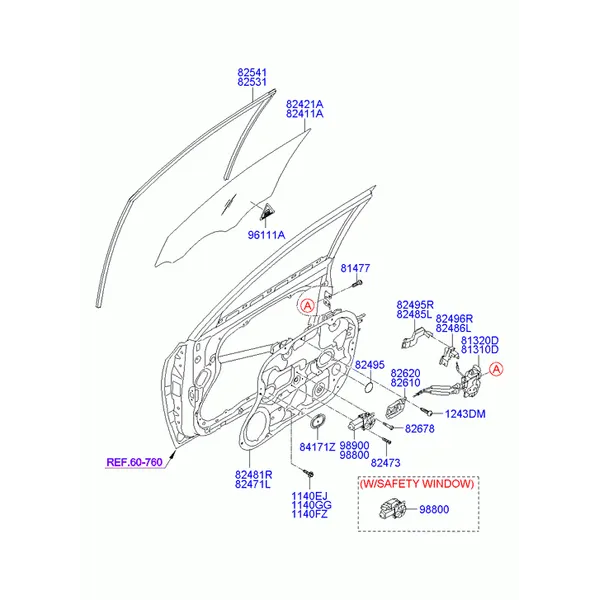 82541
82531

82421A
82411A

96111A

81477

A

82495R
82485L

82496R
82486L

81320D
81310D

A

82495

82620
82610

1243DM

82678

84171Z

98900
98800

82473

REF.60-760

82481R
82471L

1140EJ
1140GG
1140FZ

(W/SAFETY WINDOW)

98800