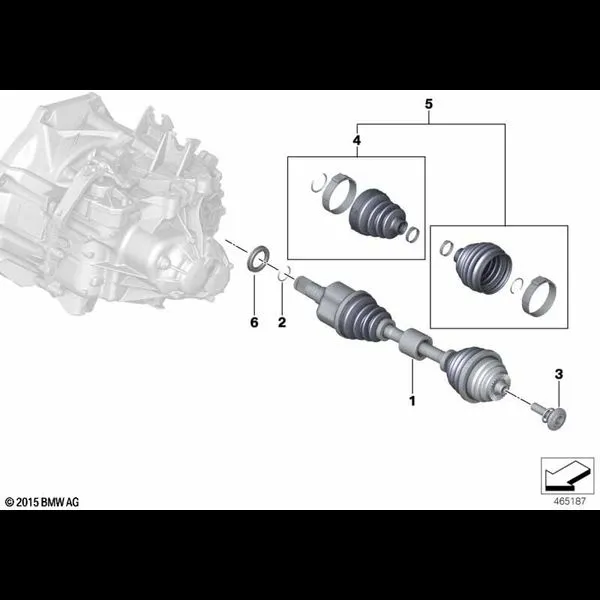 5
4
6
2
1
3
© 2015 BMW AG
465187