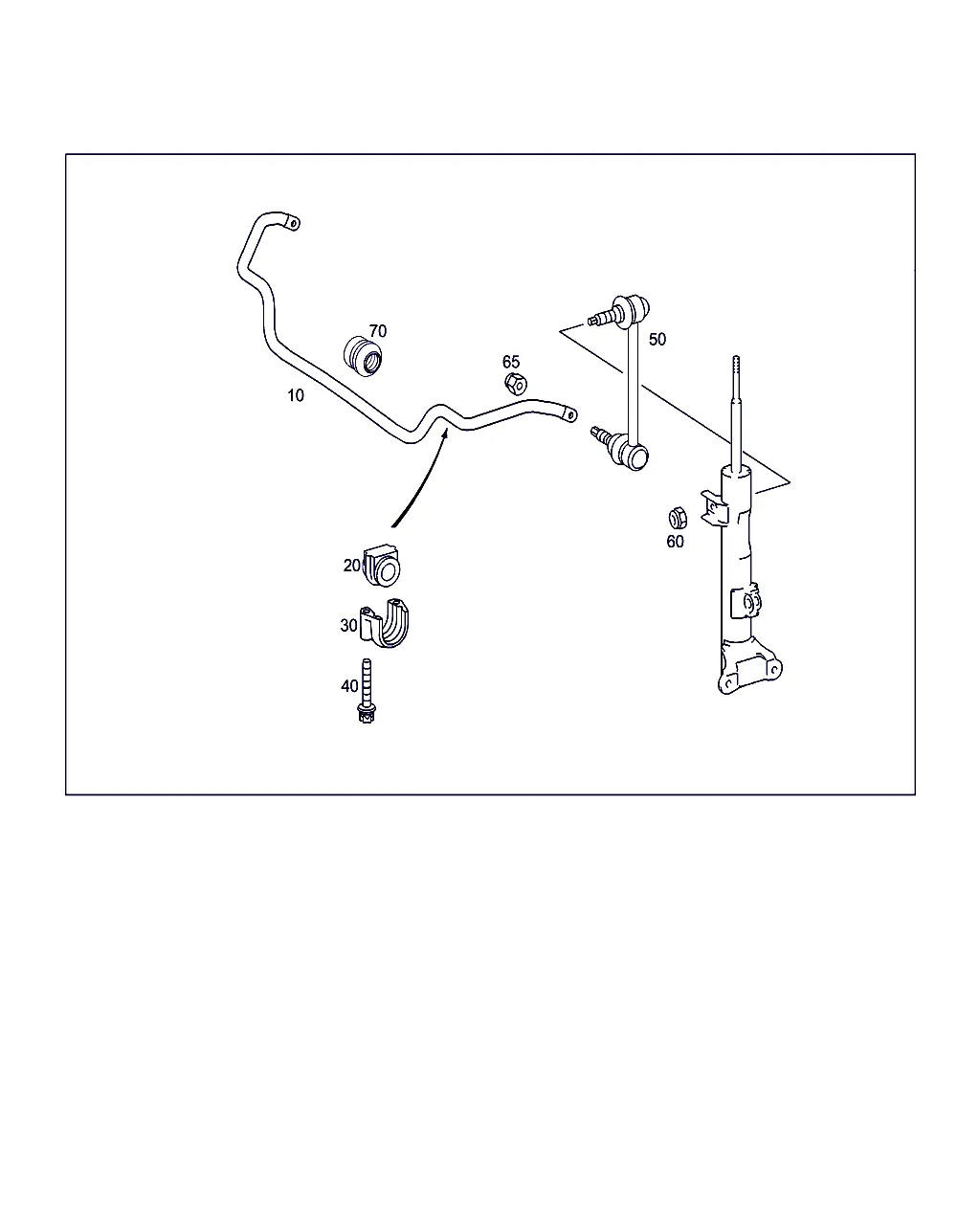 70
50
65
10
60
20
30
40