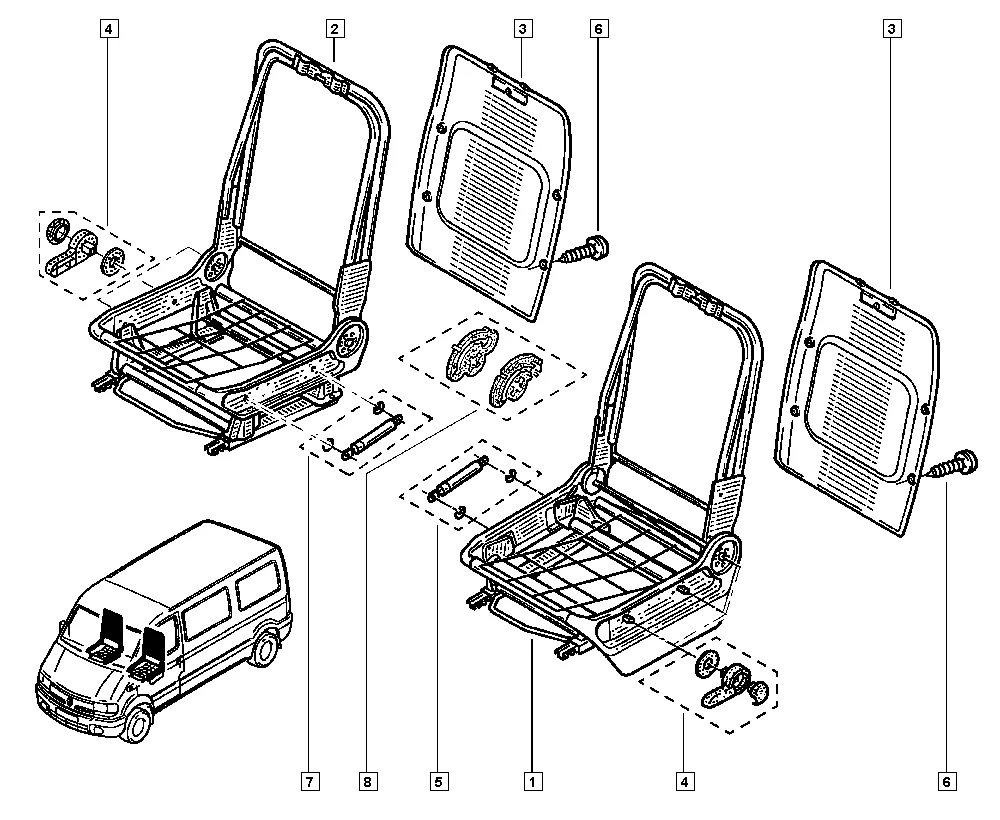 4
2
3
6
3
7
8
5
1
4
6