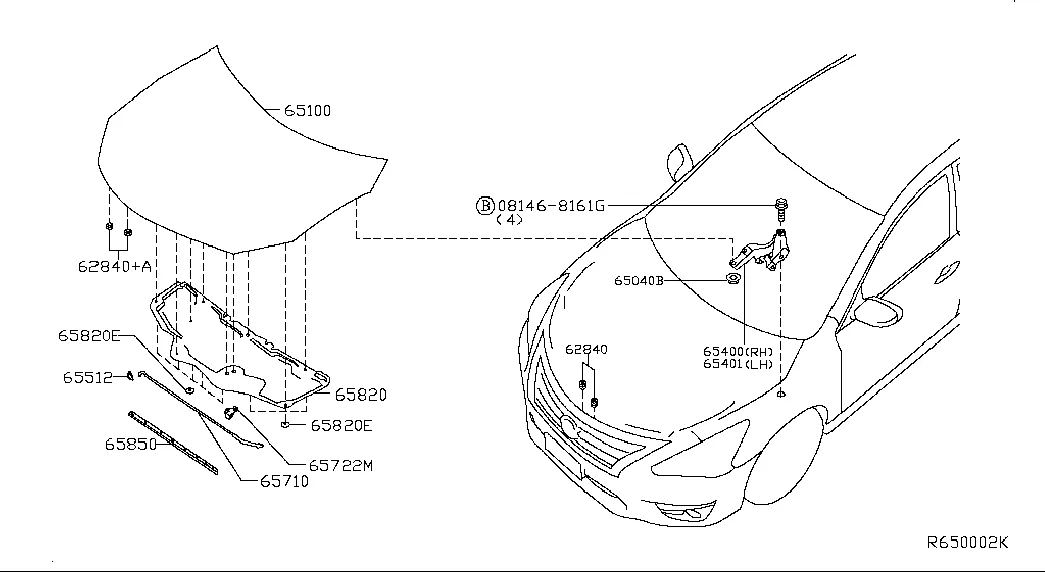 65100

62840+A

65820E

65512

65850

65820

65820E

65722M

65710

B 08146-8161G
(4)

65040B

62840

65400(RH)
65401(LH)

R650002K