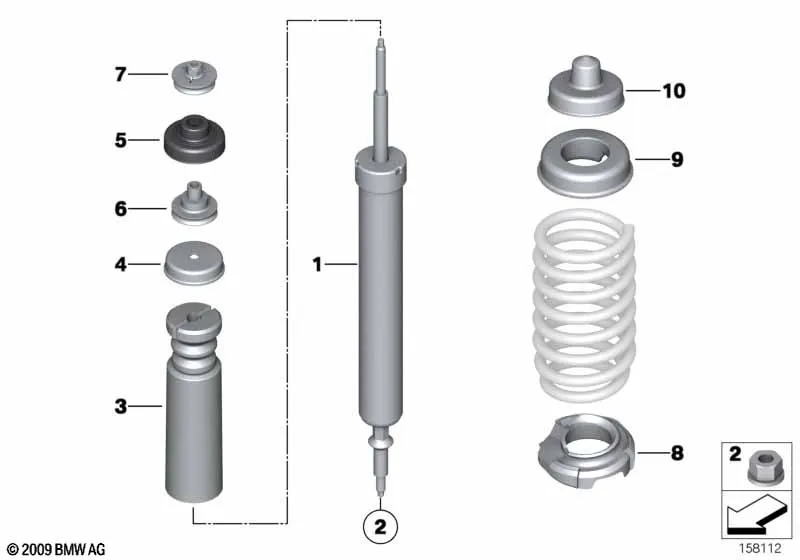 7
5
6
4
3
1
2
10
9
8
2
© 2009 BMW AG
158112