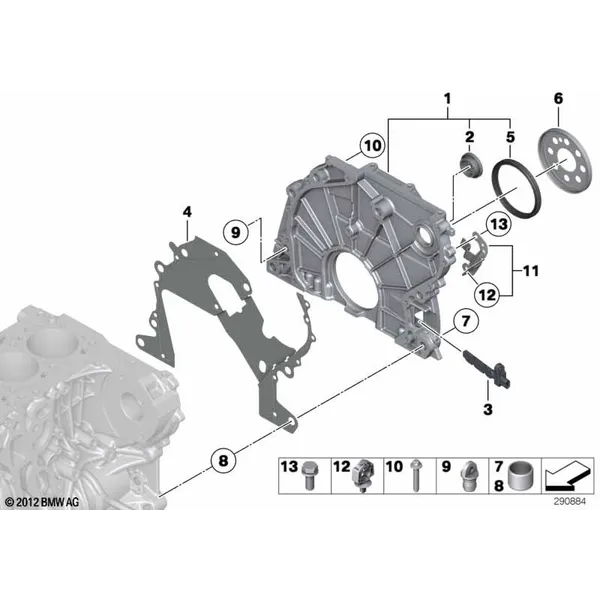 1
6
2
5
10
4
9
13
11
12
7
3
8
13 12 10 9 7
8
© 2012 BMW AG
290884