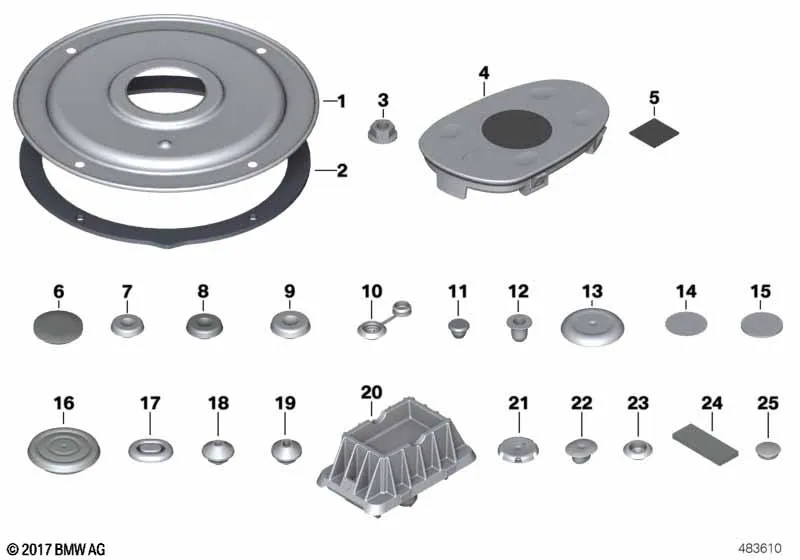 1
2
3
4
5
6
7
8
9
10
11
12
13
14
15
16
17
18
19
20
21
22
23
24
25

© 2017 BMW AG
483610