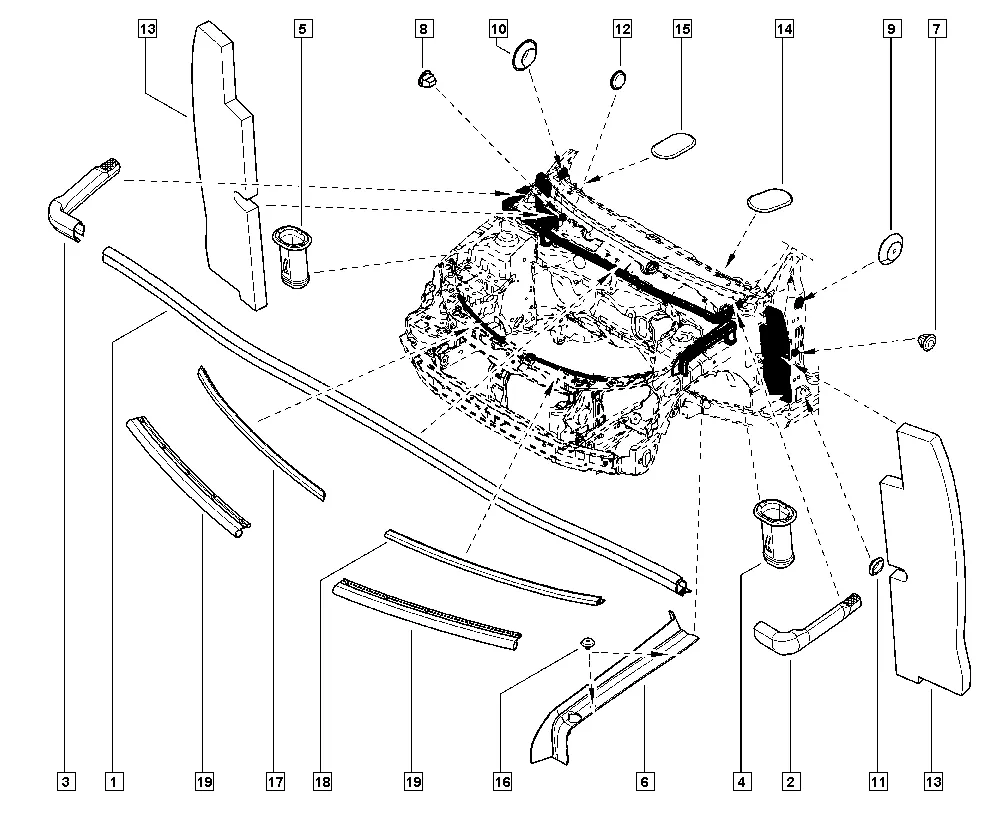 13
5
8
10
12
15
14
9
7
3
1
19
17
18
19
16
6
4
2
11
13