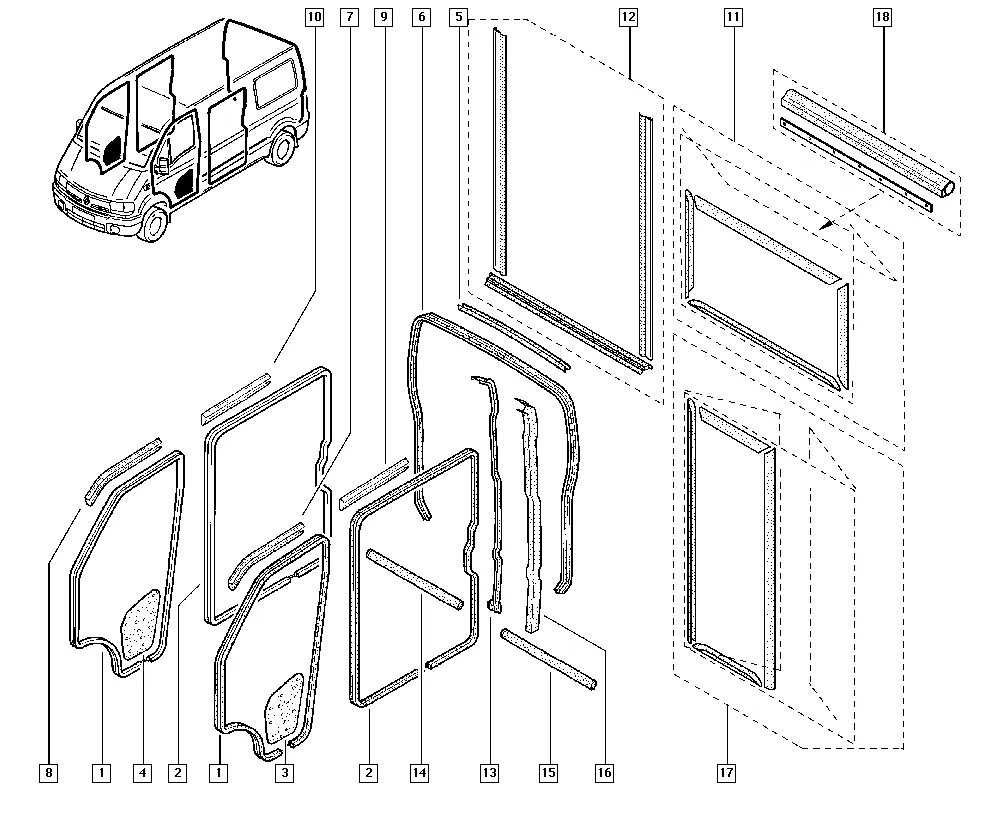 10
7
9
6
5
12
11
18
8
1
4
2
1
3
2
14
13
15
16
17