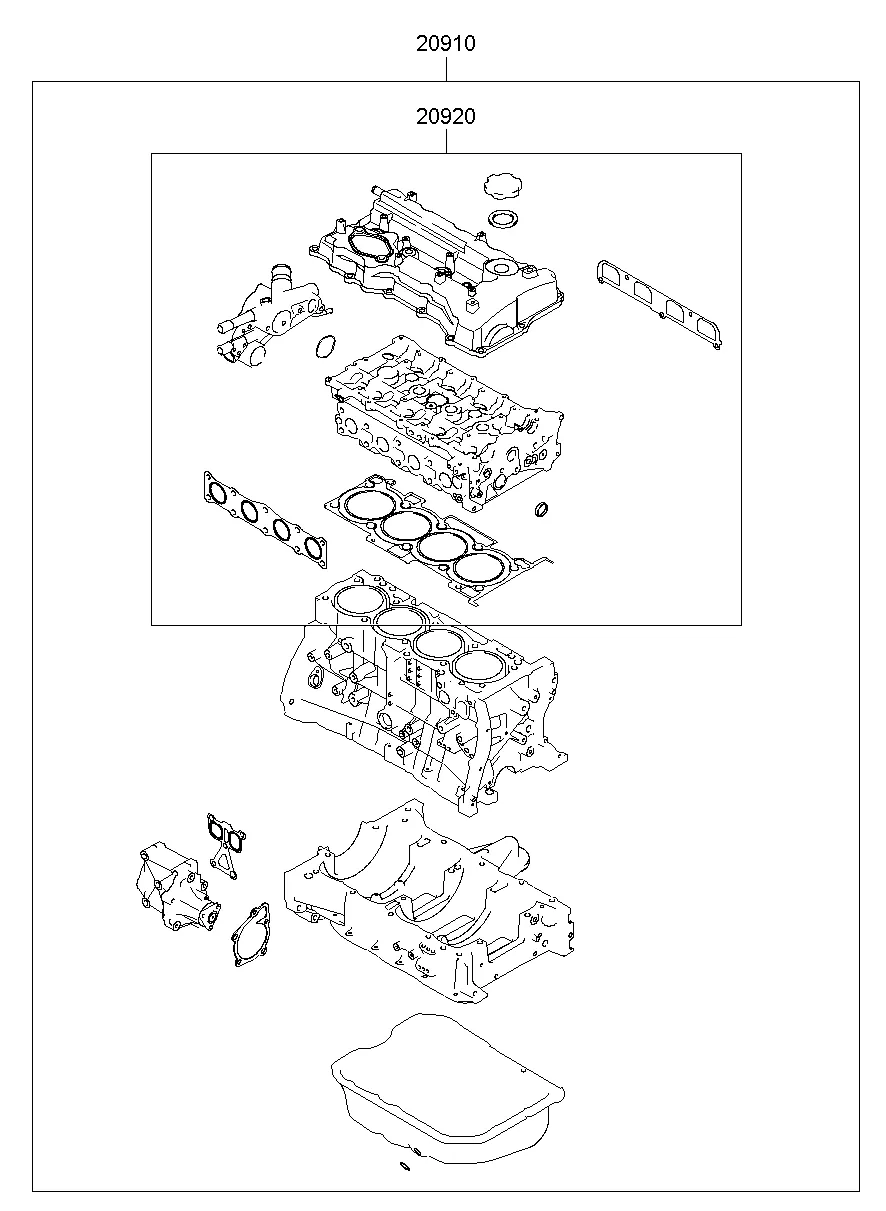 20910

20920