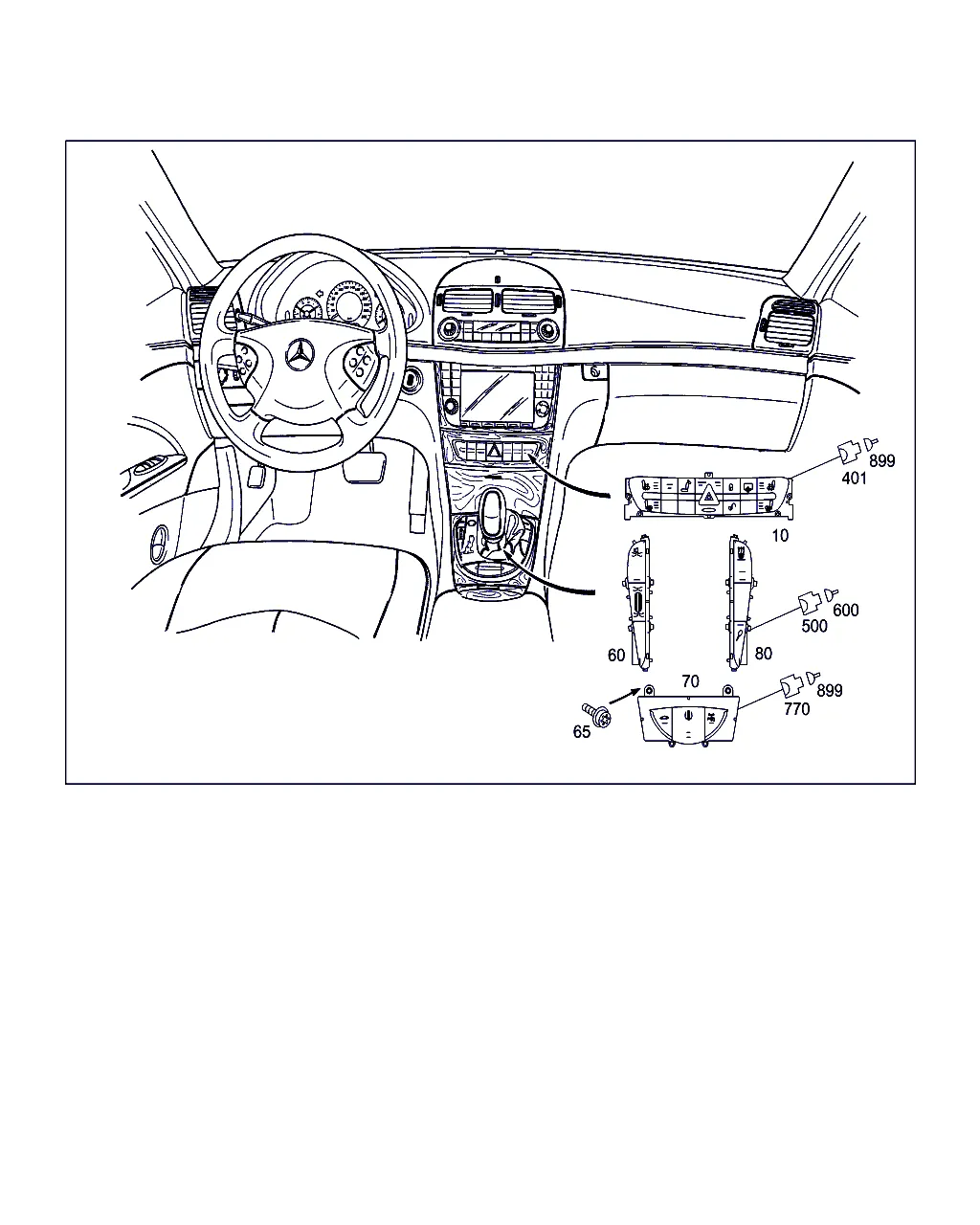 899
401
10
600
500
60
80
70
899
770
65