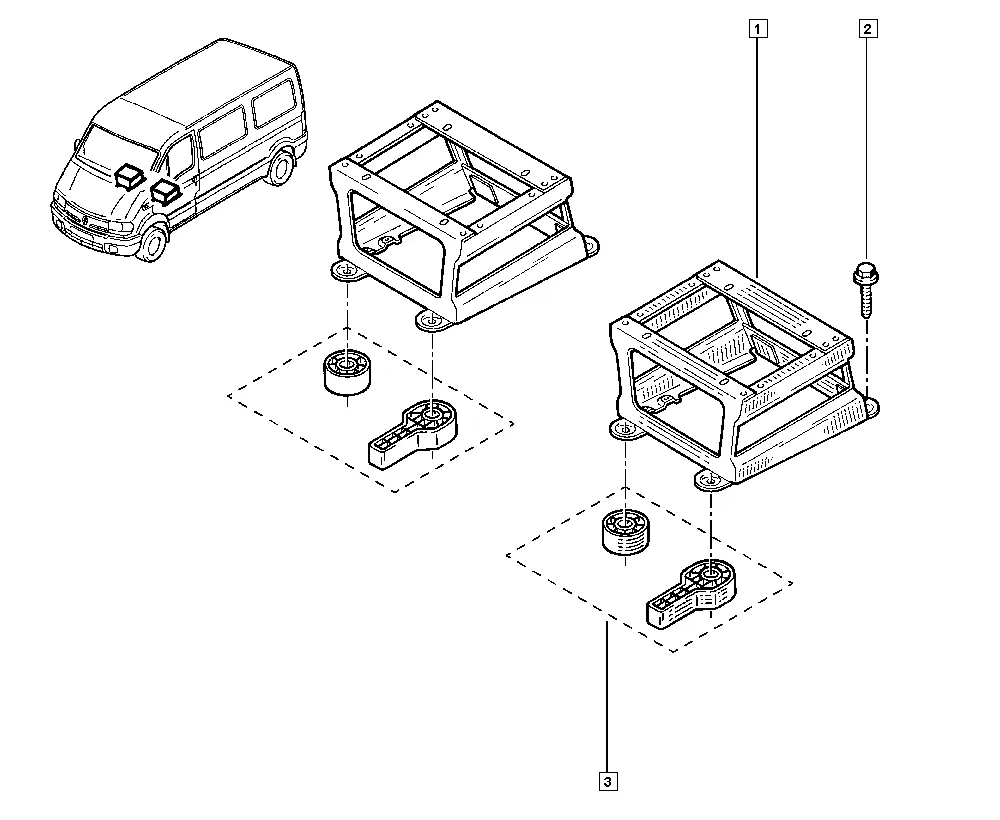 1
2
3