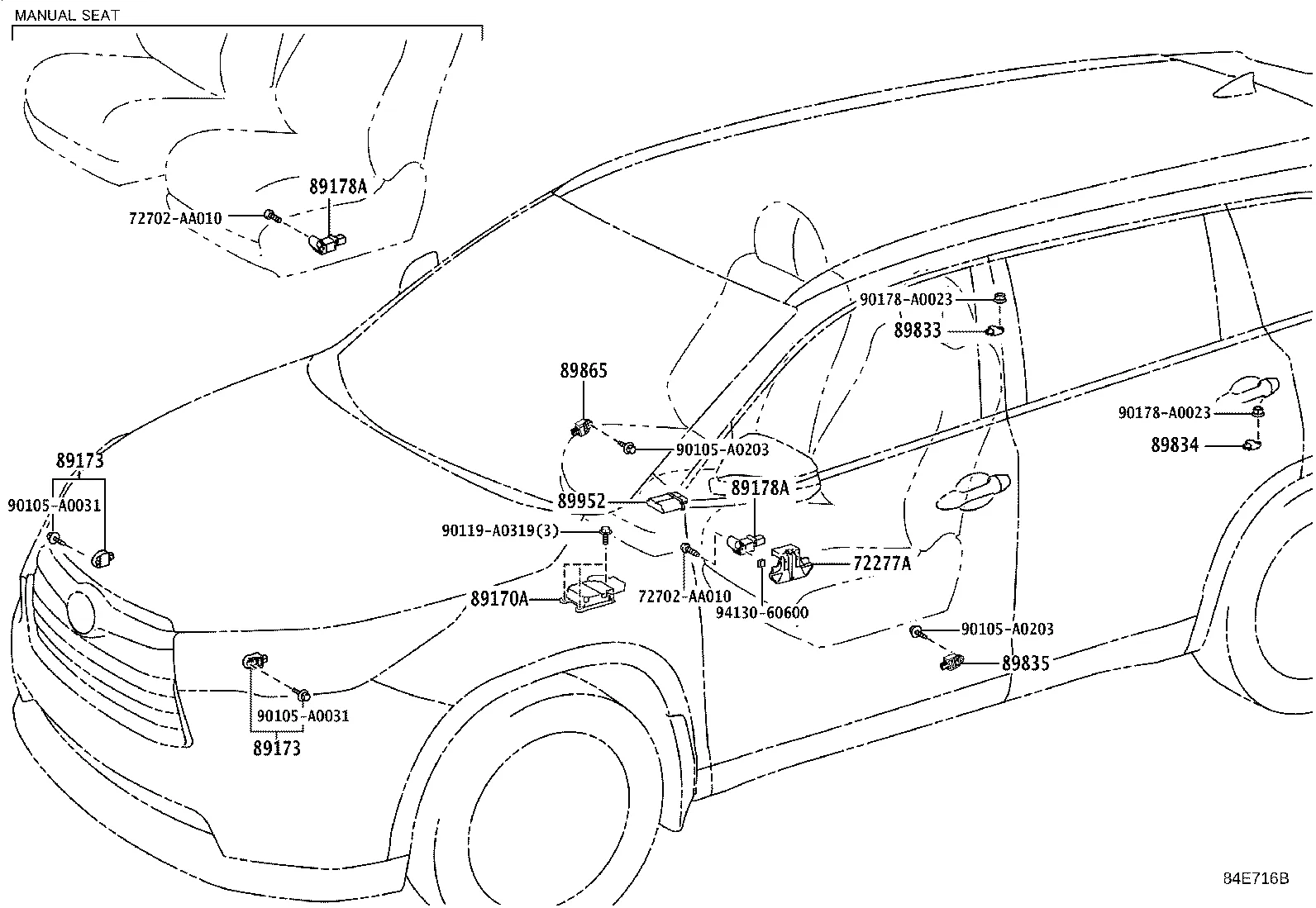 MANUAL SEAT

89178A
72702-AA010

90178-A0023
89833

89865
90105-A0203

90178-A0023
89834

89173
90105-A0031

89952
89178A

90119-A0319(3)

72277A

89170A
72702-AA010
94130-60600

90105-A0203
89835

90105-A0031
89173

84E716B