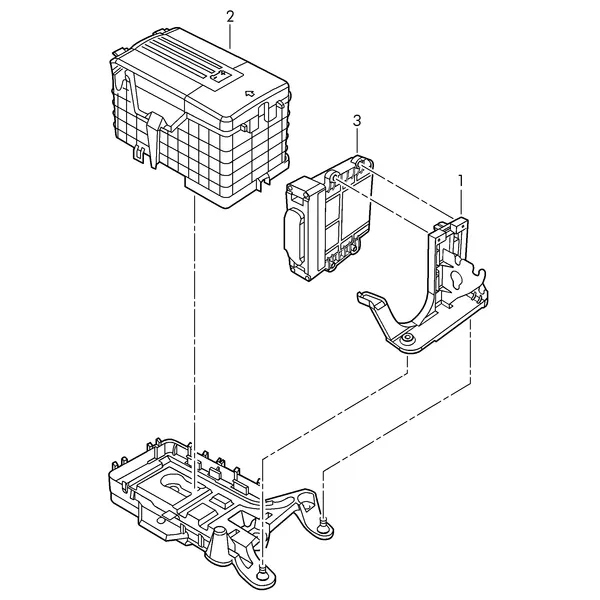 2

3

1