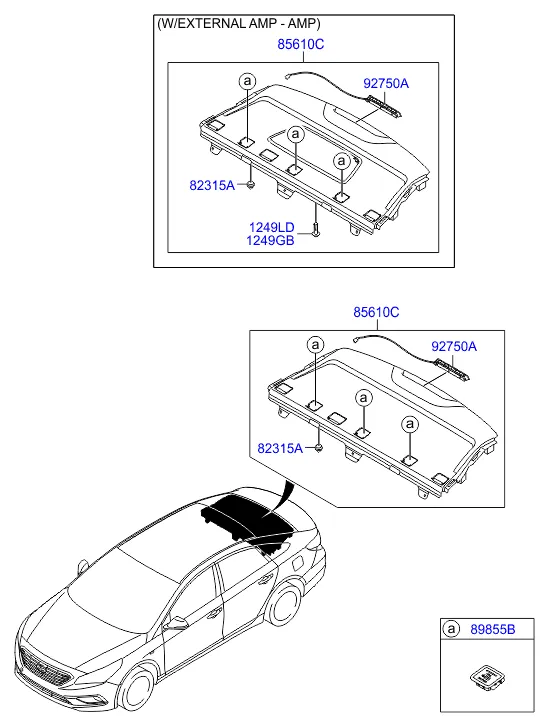 (W/EXTERNAL AMP - AMP)
85610C
a
92750A
a
a
82315A
1249LD
1249GB

85610C
a
92750A
a
a
82315A

a 89855B