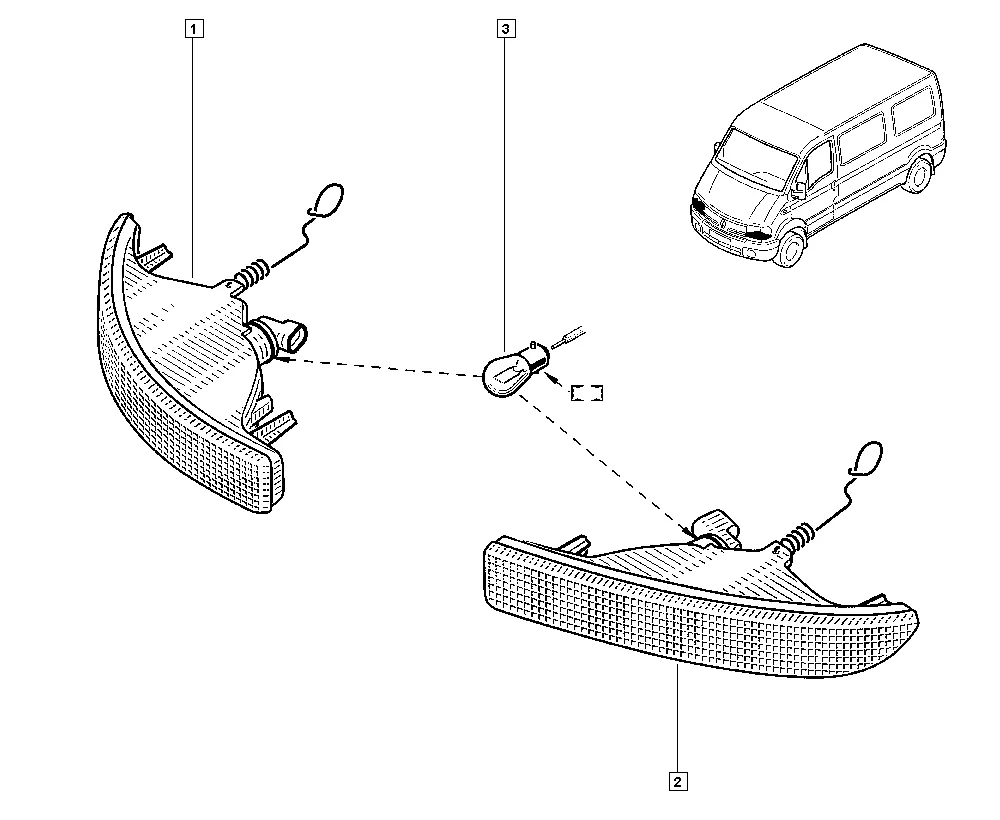 1

3

2