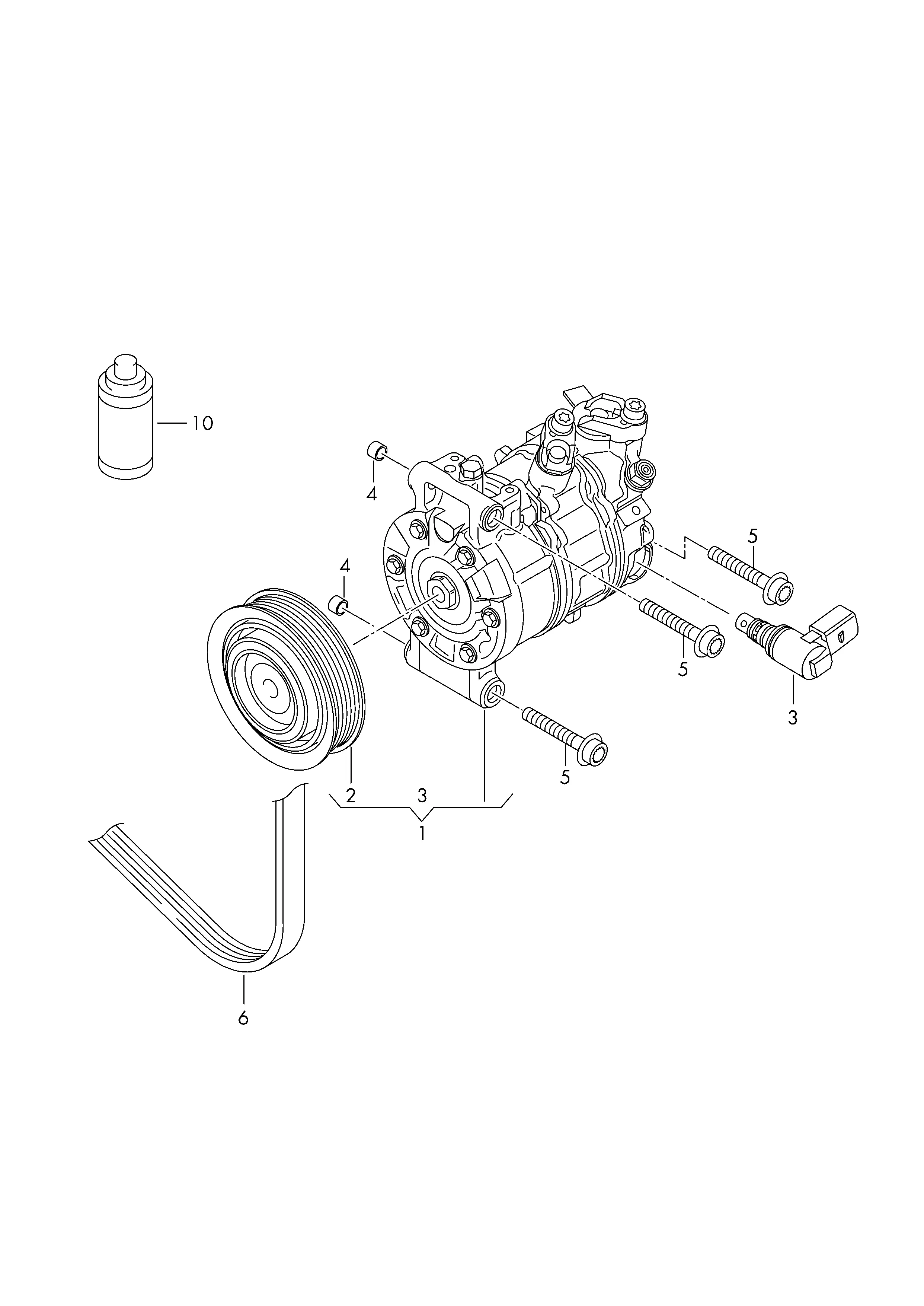 10
4
5
4
5
3
5
2
3
1
6