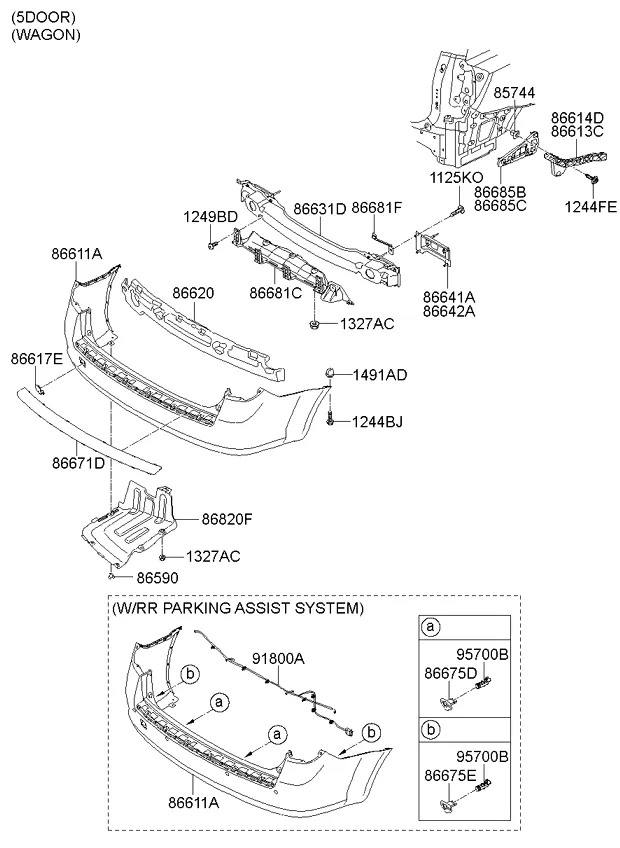 (5DOOR)
(WAGON)

85744
86614D
86613C
1125KO
86685B
86685C
1244FE
1249BD
86631D
86681F
86611A
86620
86681C
86641A
86642A
1327AC
86617E
1491AD
1244BJ
86671D
86820F
1327AC
86590

(W/RR PARKING ASSIST SYSTEM)
91800A
b
a
a
b
86611A
a
95700B
86675D
b
95700B
86675E