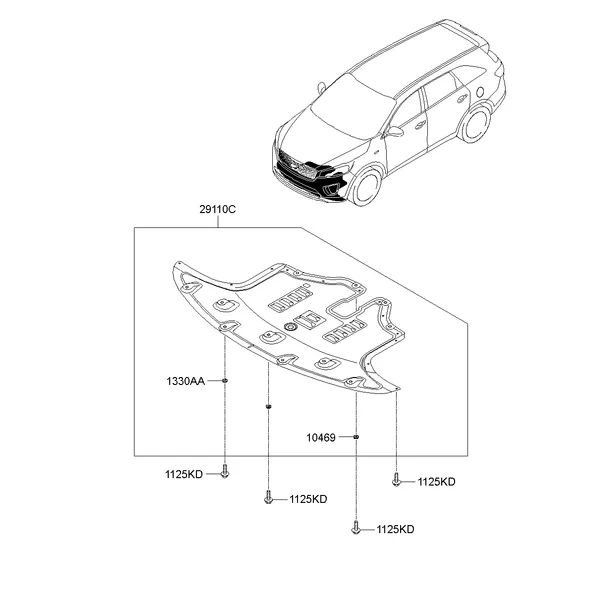 29110C

1330AA

10469

1125KD

1125KD

1125KD

1125KD