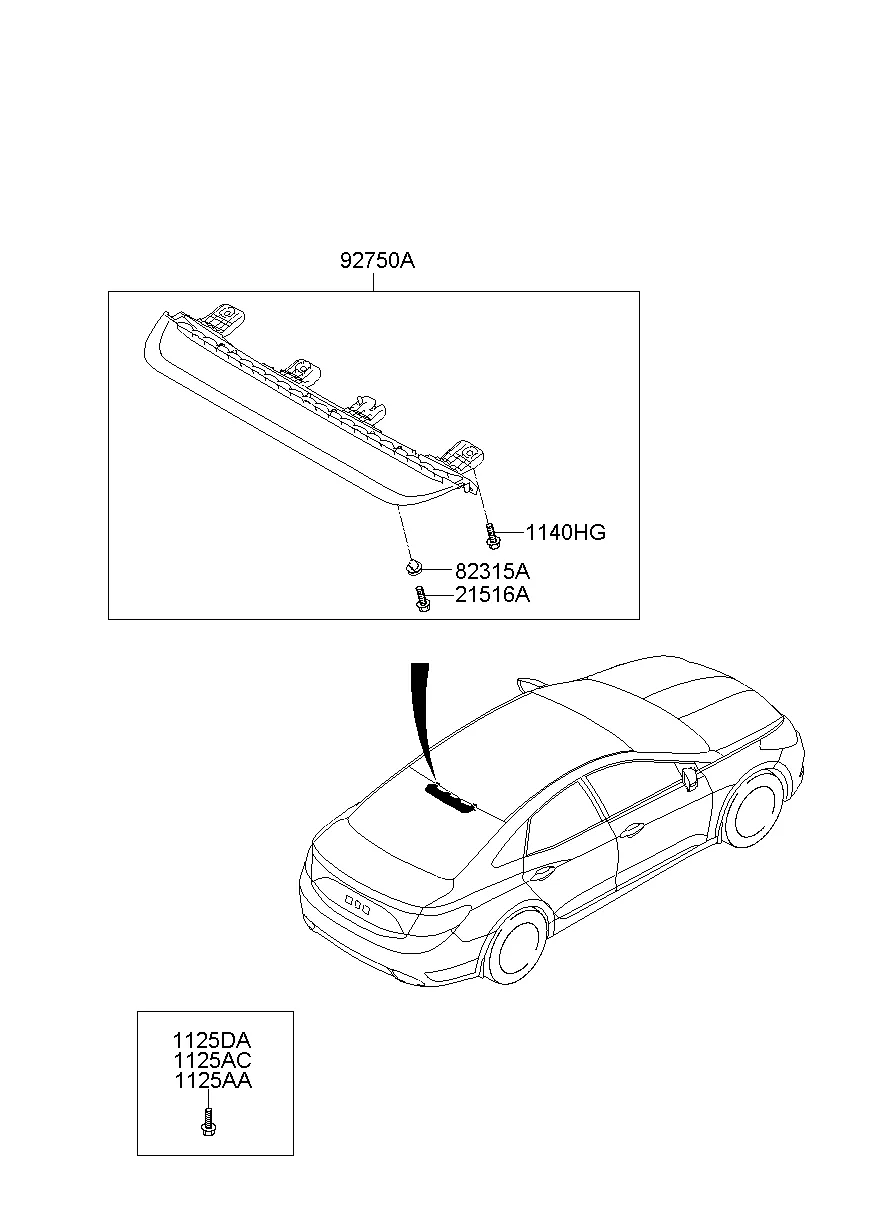 92750A

1140HG

82315A

21516A

1125DA
1125AC
1125AA