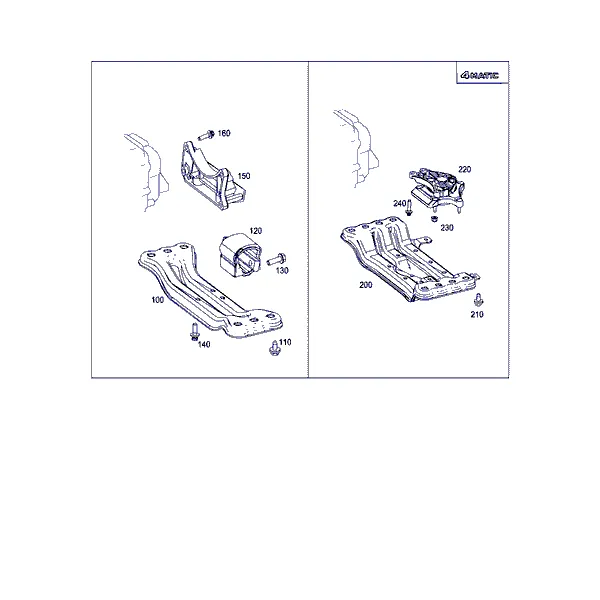 160
150
120
130
100
140
110

4MATIC
220
240
230
200
210