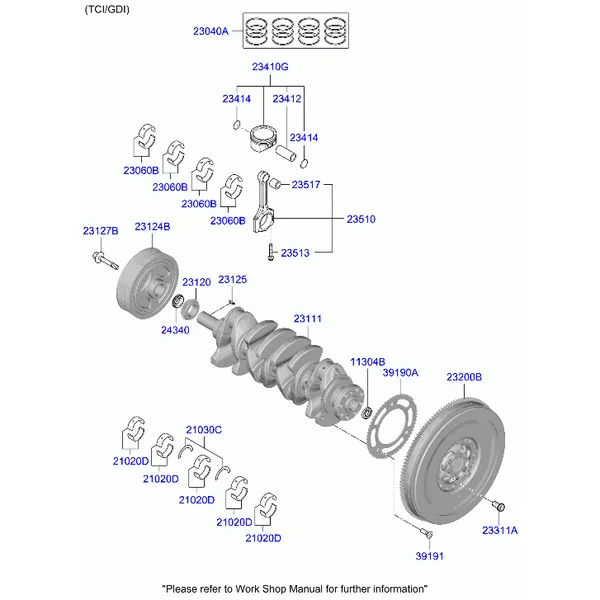 (TCI/GDI)

23040A

23410G

23414

23412

23414

23060B

23060B

23060B

23060B

23517

23510

23513

23127B

23124B

23120

23125

24340

23111

11304B

39190A

23200B

21030C

21020D

21020D

21020D

21020D

21020D

23311A

39191

"Please refer to Work Shop Manual for further information"