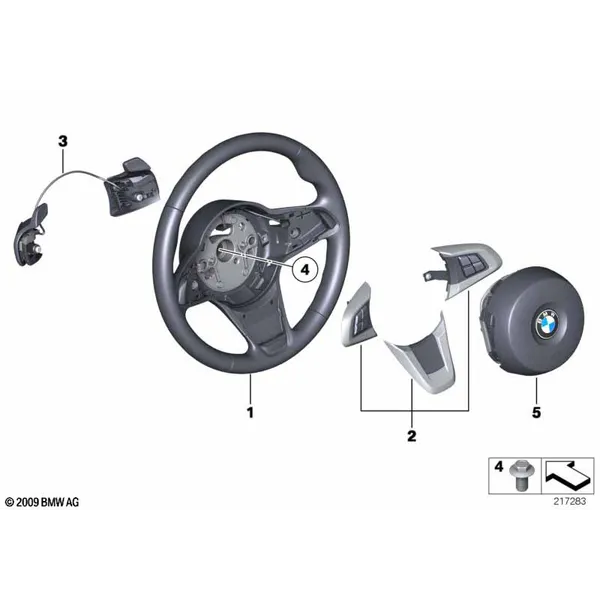 3

4

1

2

5

BMW

4

© 2009 BMW AG

217283