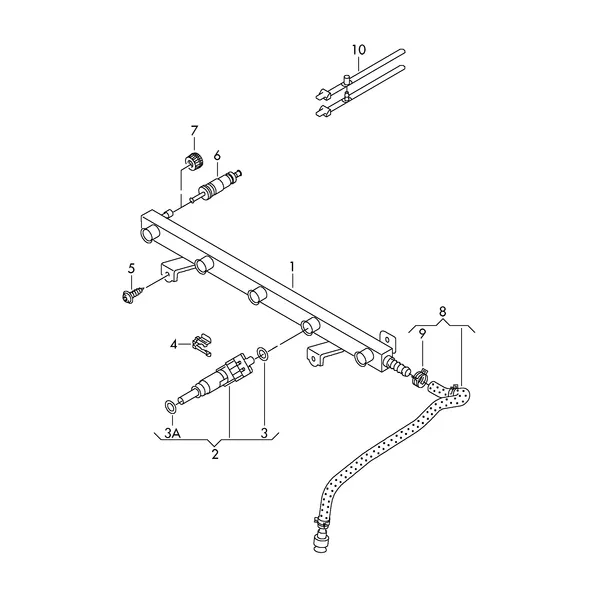 10
7
6
5
1
8
9
4
3A
3
2