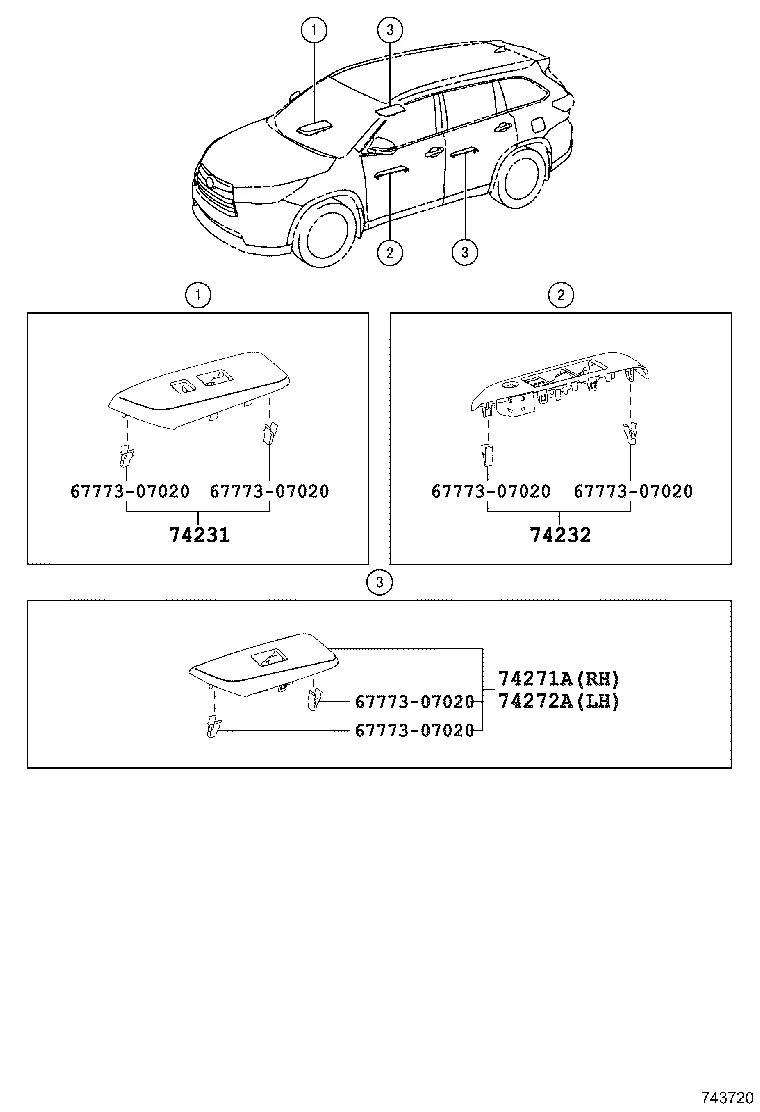 1
3
2
3

1
67773-07020 67773-07020
74231

2
67773-07020 67773-07020
74232

3
74271A(RH)
74272A(LH)
67773-07020
67773-07020

743720