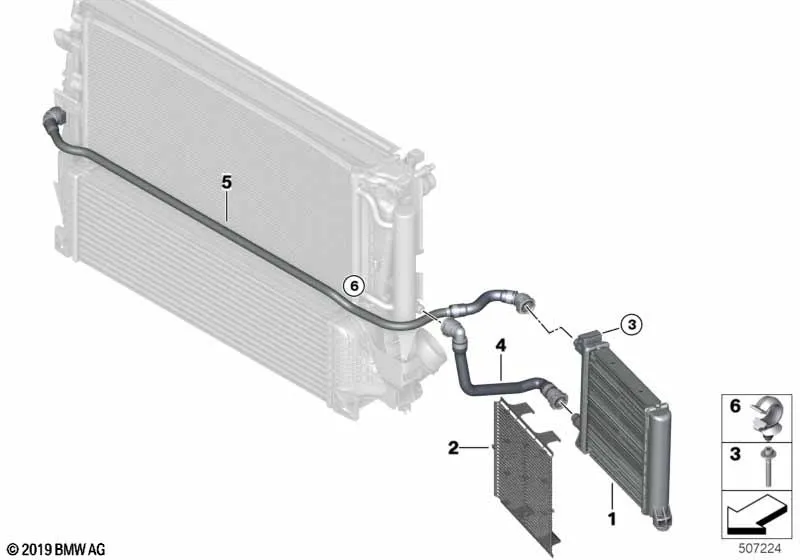 5
6
3
4
2
1
6
3
© 2019 BMW AG
507224