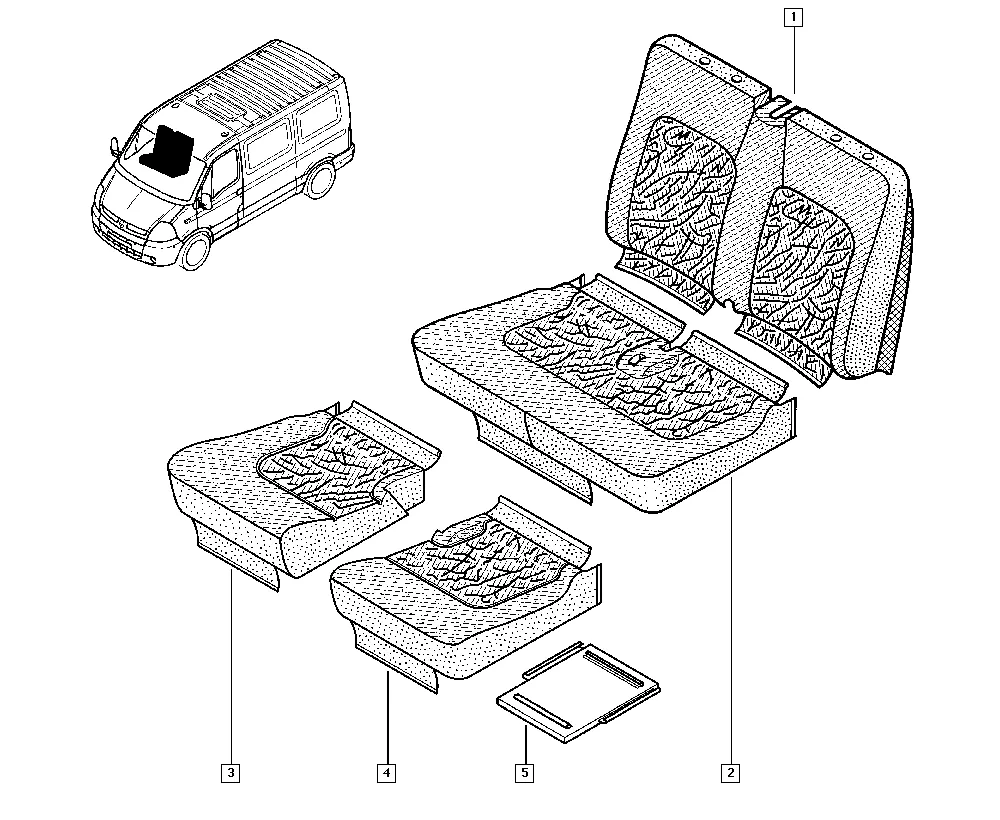 1

3

4

5

2