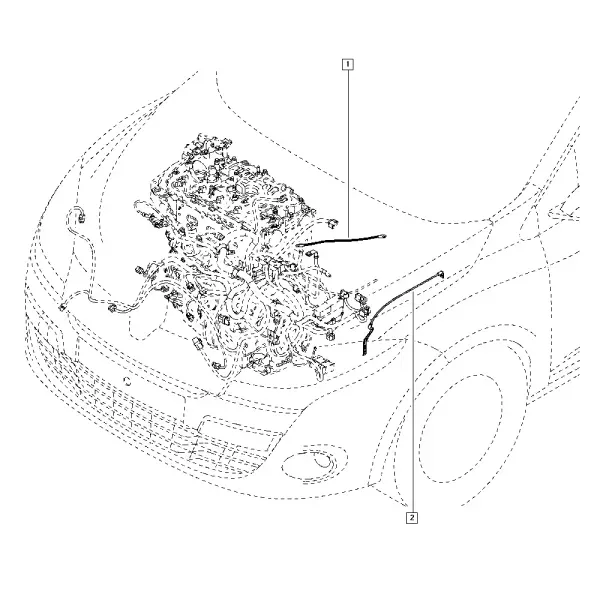 1

2