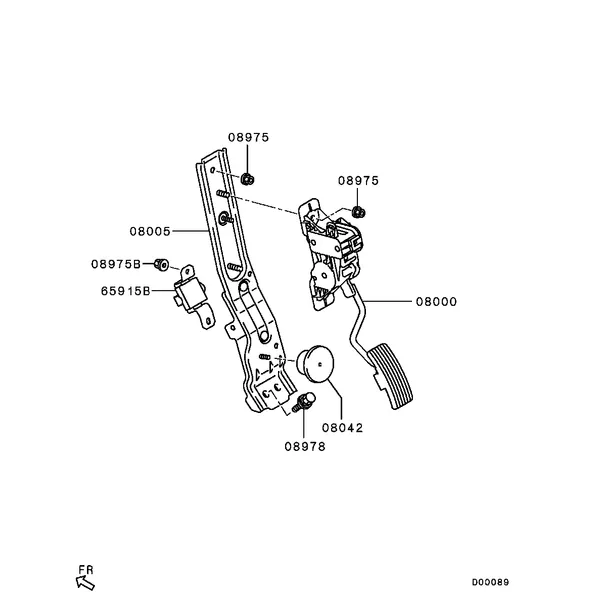 08975

08975

08005

08975B

65915B

08000

08042

08978

FR

D00089