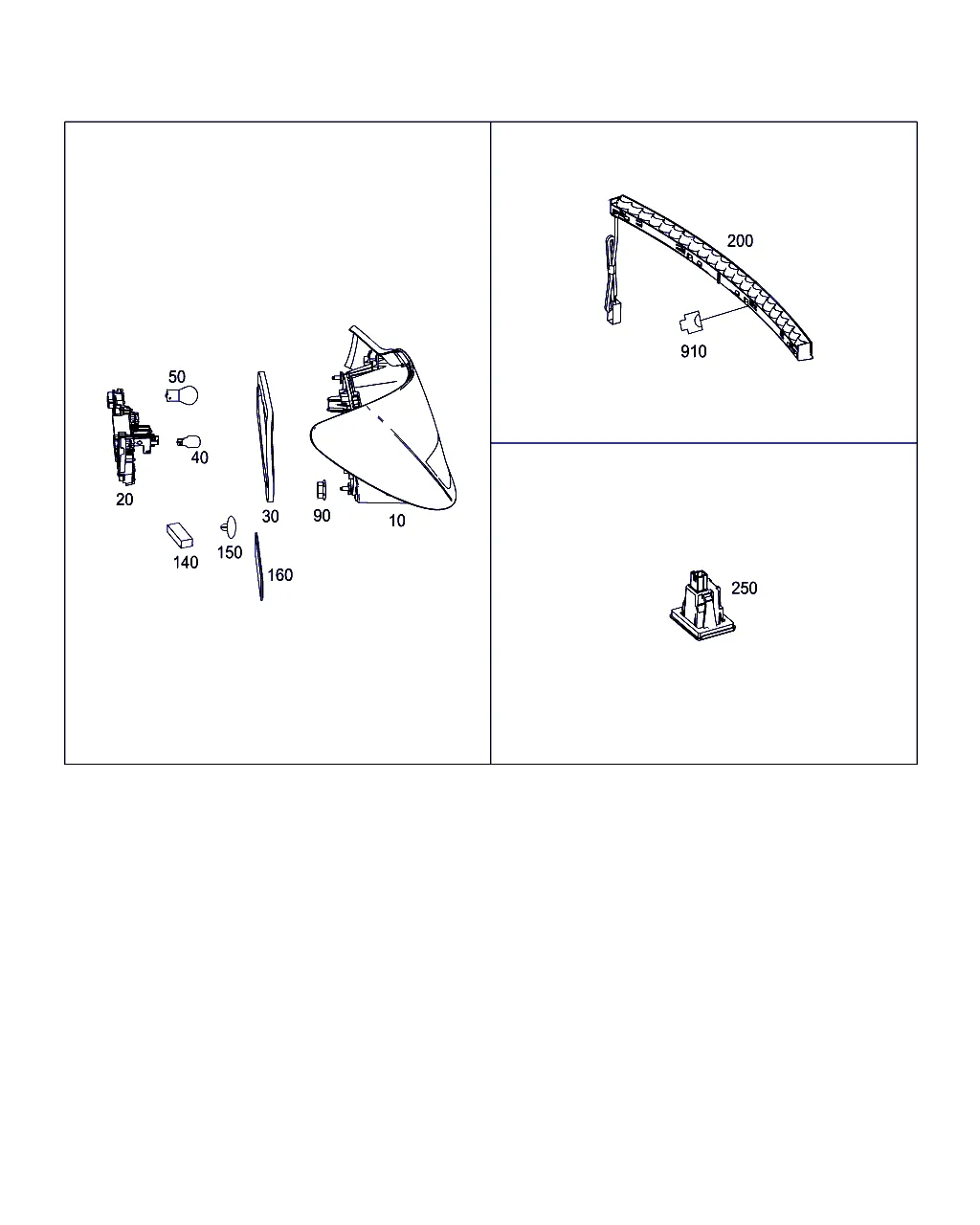 50
40
20
30
90
10
140
150
160
200
910
250