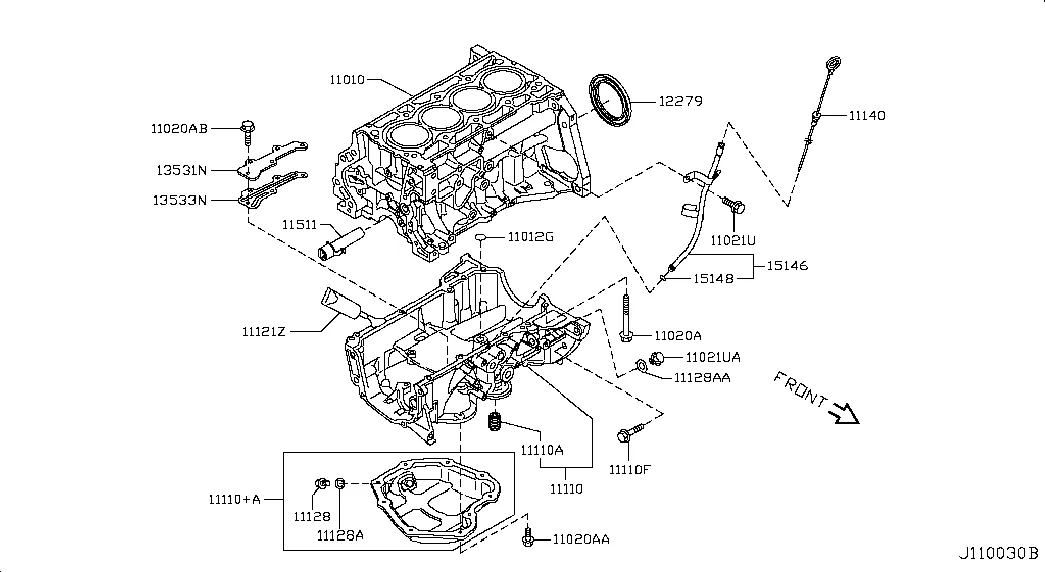 11010
12279
11140
11020AB
13531N
13533N
11511
11012G
11021U
15148
15146
11121Z
11020A
11021UA
11128AA
FRONT
11110A
11110
11110F
11110+A
11128
11128A
11020AA
J110030B