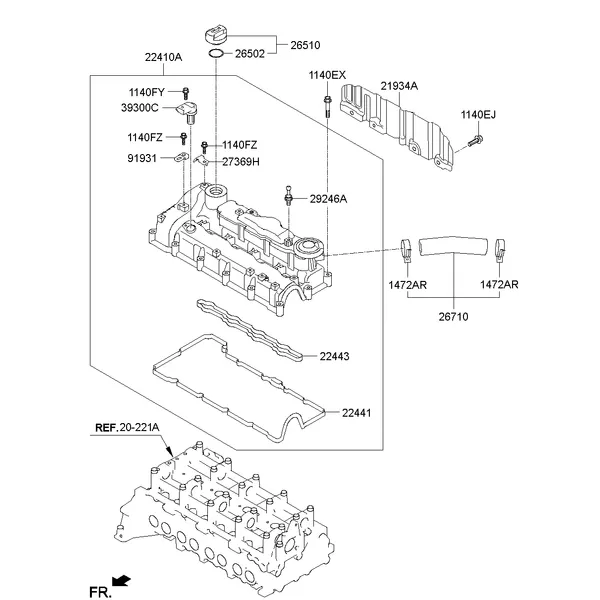 26510
26502
22410A
1140EX
21934A
1140FY
39300C
1140EJ
1140FZ
1140FZ
91931
27369H
29246A
1472AR
1472AR
26710
22443
22441
REF.20-221A
FR.